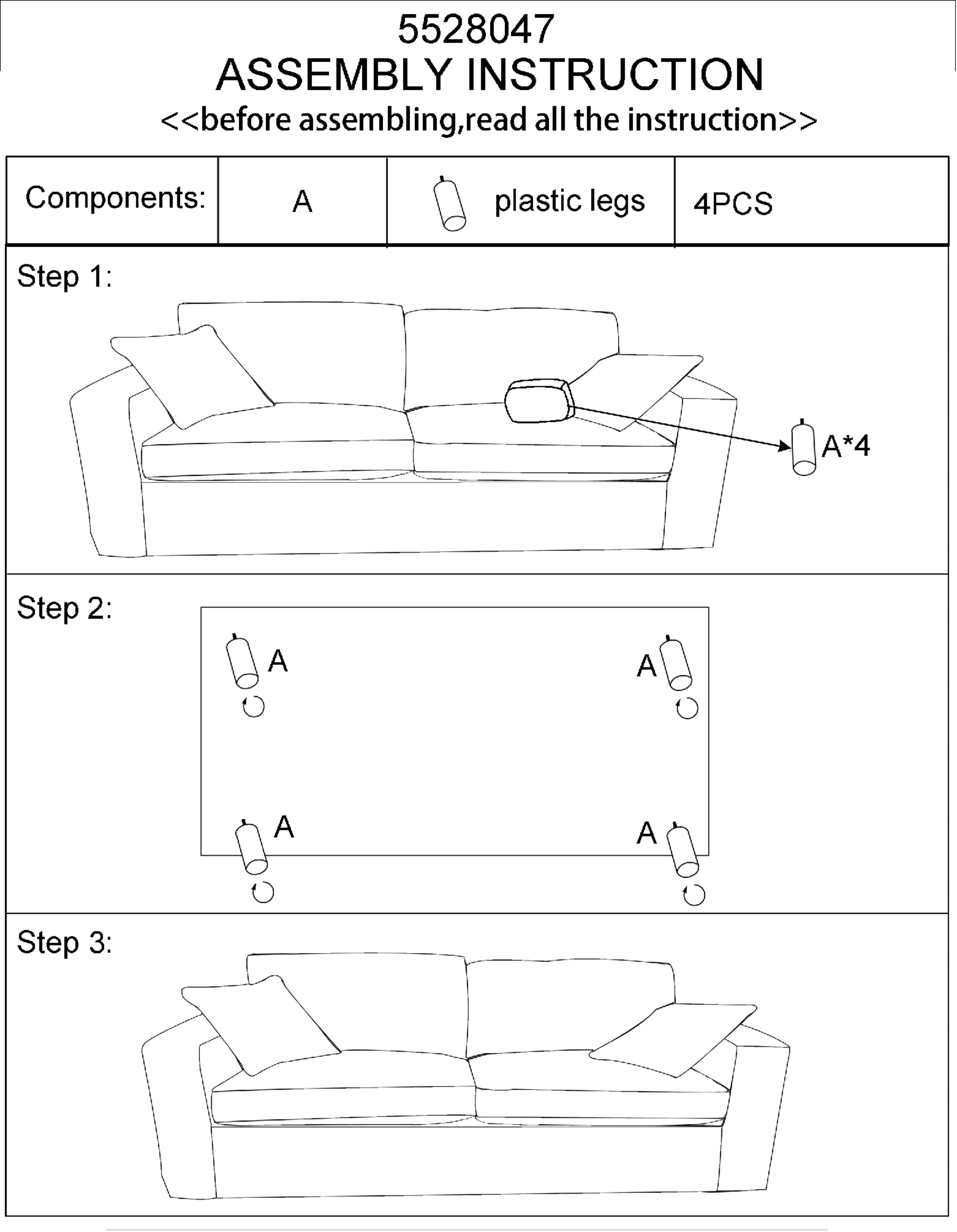 5528047
ASSEMBLY INSTRUCTION
<<before assembling,read all the instruction>>

| Components: | A | plastic legs | 4PCS |
|---|---|---|---|

Step 1:

A*4

Step 2:

A
A
A
A

Step 3: